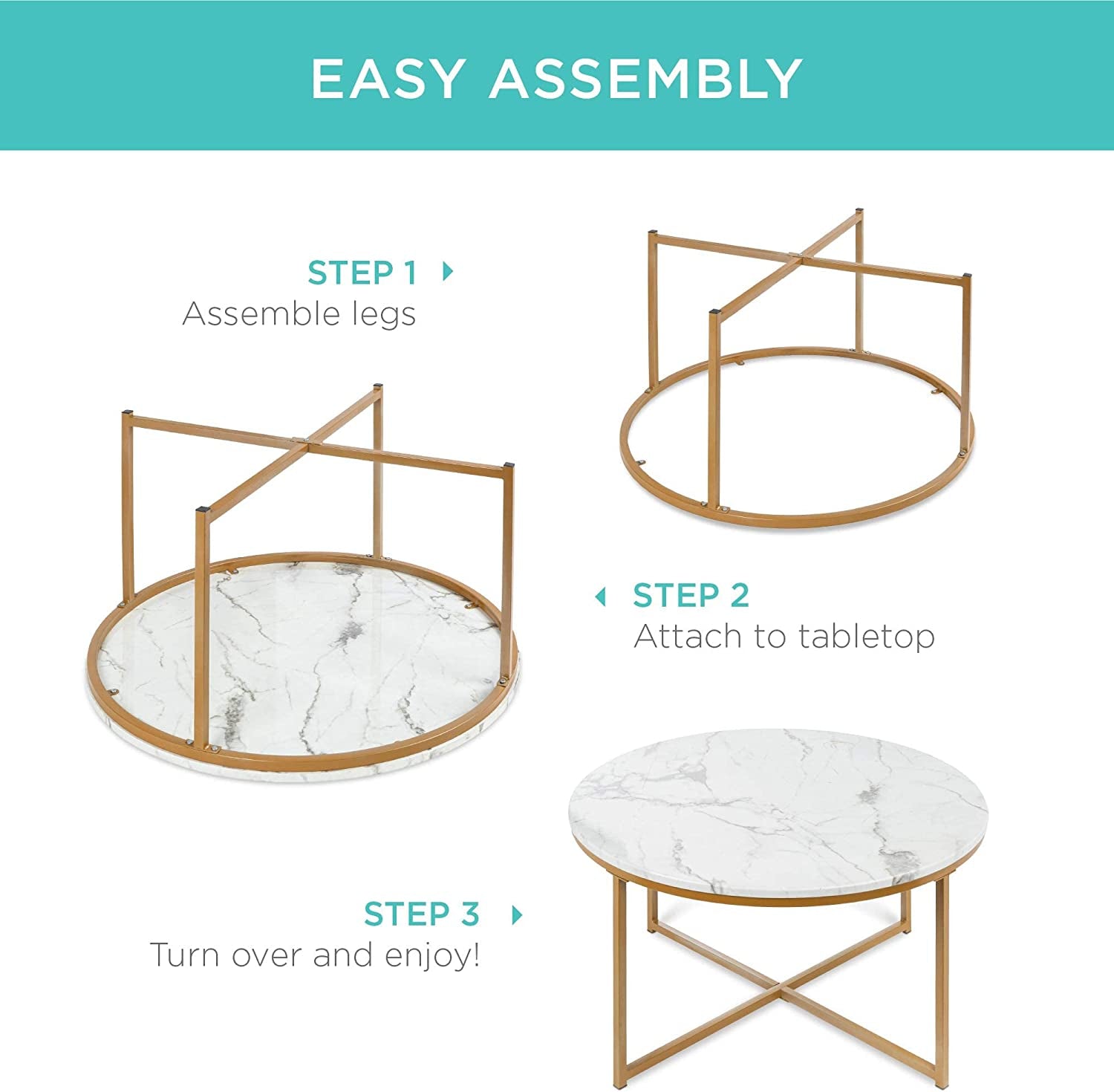 EASY ASSEMBLY

STEP 1
Assemble legs

STEP 2
Attach to tabletop

STEP 3
Turn over and enjoy!